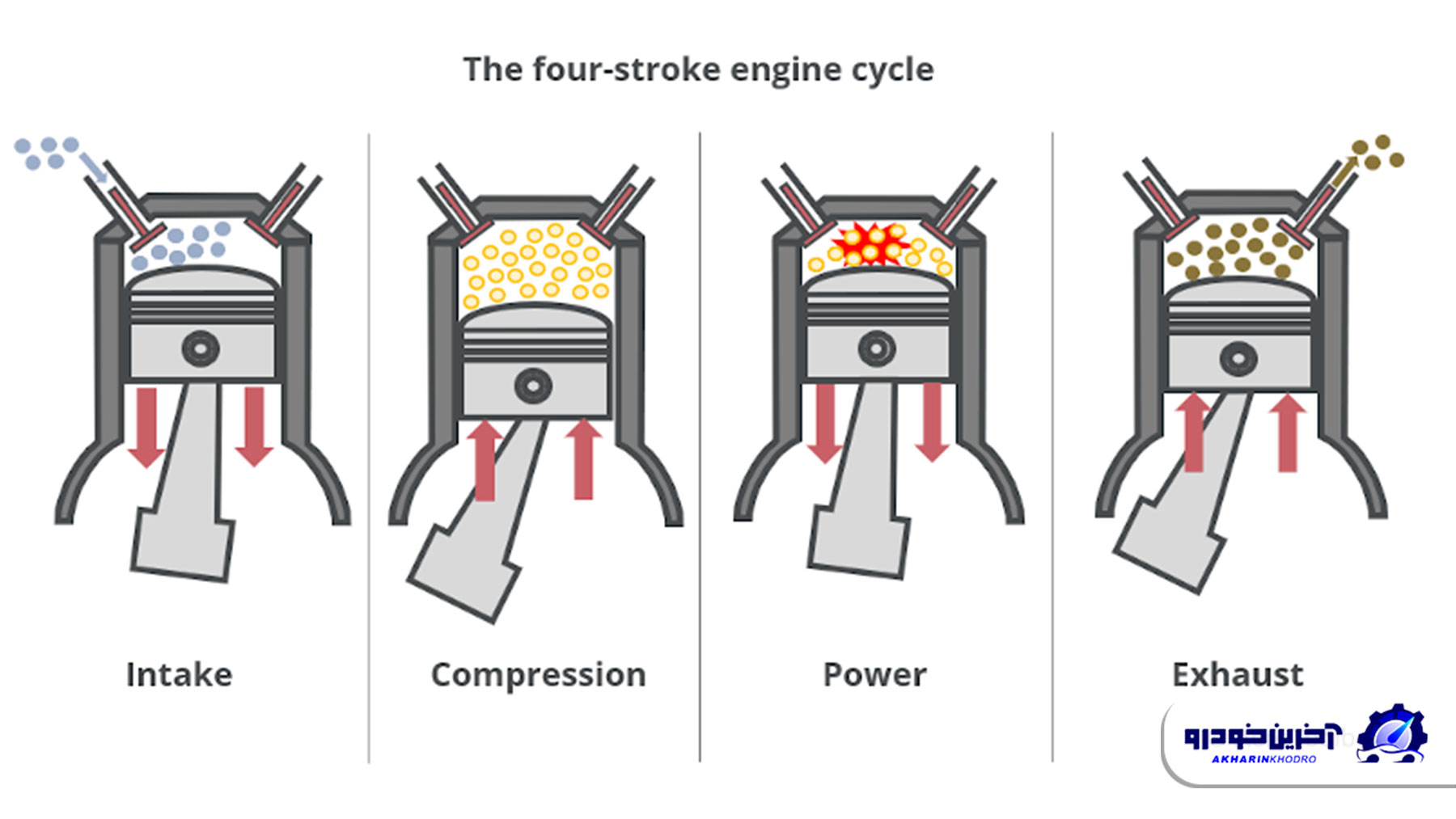 The four-stroke engine cycle

Intake

Compression

Power

Exhaust

آخرین خودرو
AKHARINKHODRO