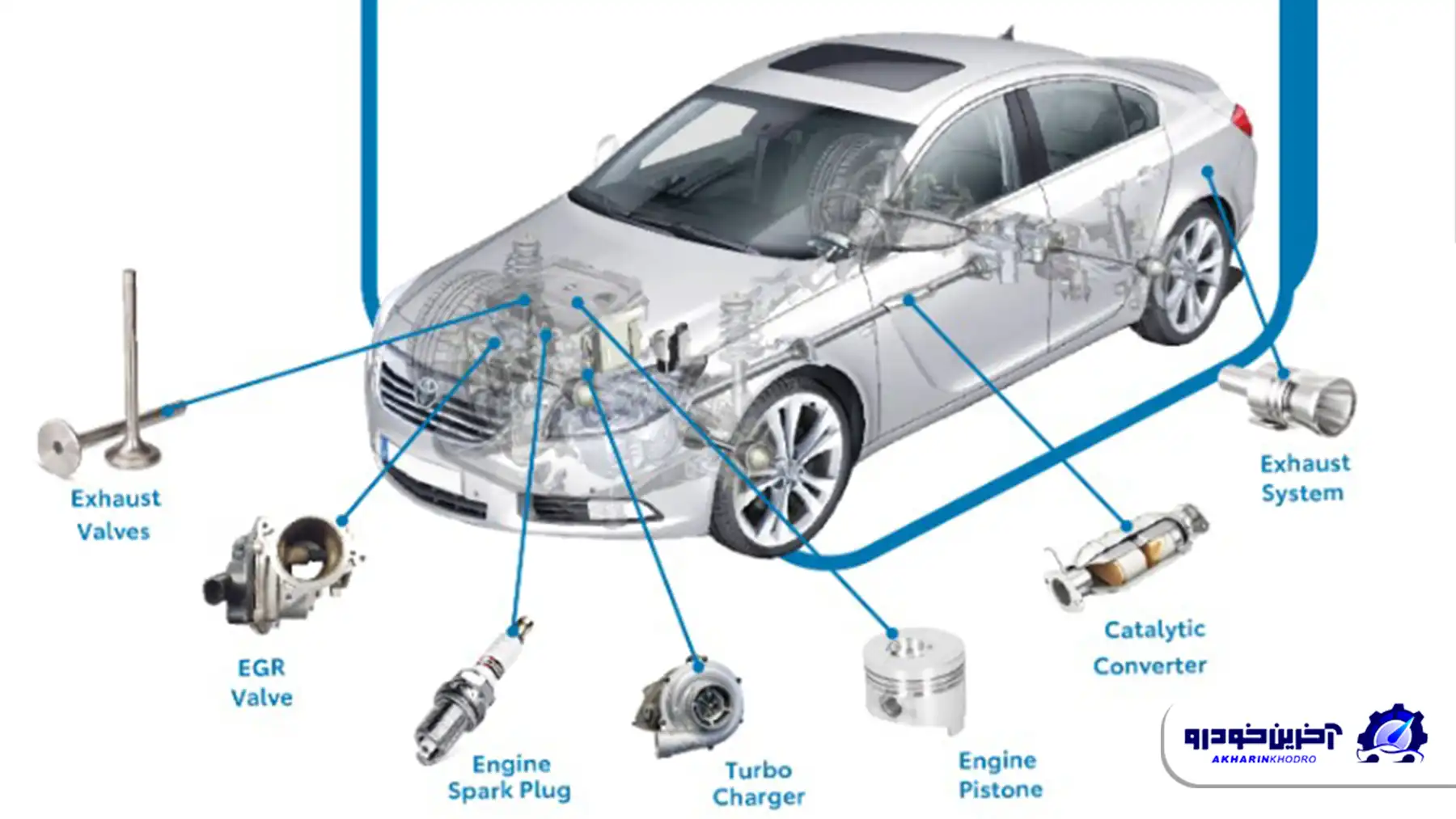 Exhaust Valves

EGR Valve

Engine Spark Plug

Turbo Charger

Engine Pistone

Catalytic Converter

Exhaust System

آخرین خودرو
AKHARINKHODRO